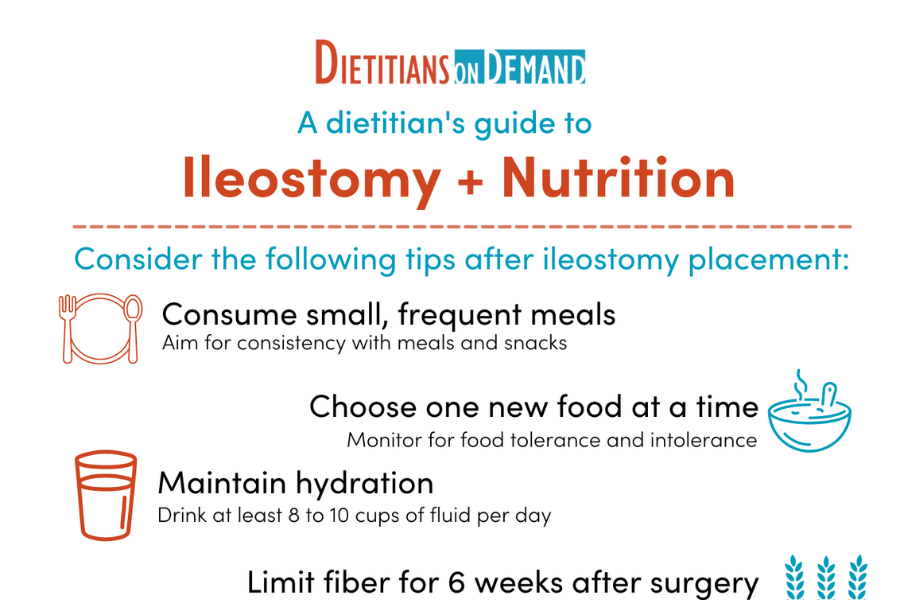 DIETITIANS ON DEMAND

A dietitian's guide to

Ileostomy + Nutrition

Consider the following tips after ileostomy placement:

Consume small, frequent meals
Aim for consistency with meals and snacks

Choose one new food at a time
Monitor for food tolerance and intolerance

Maintain hydration
Drink at least 8 to 10 cups of fluid per day

Limit fiber for 6 weeks after surgery