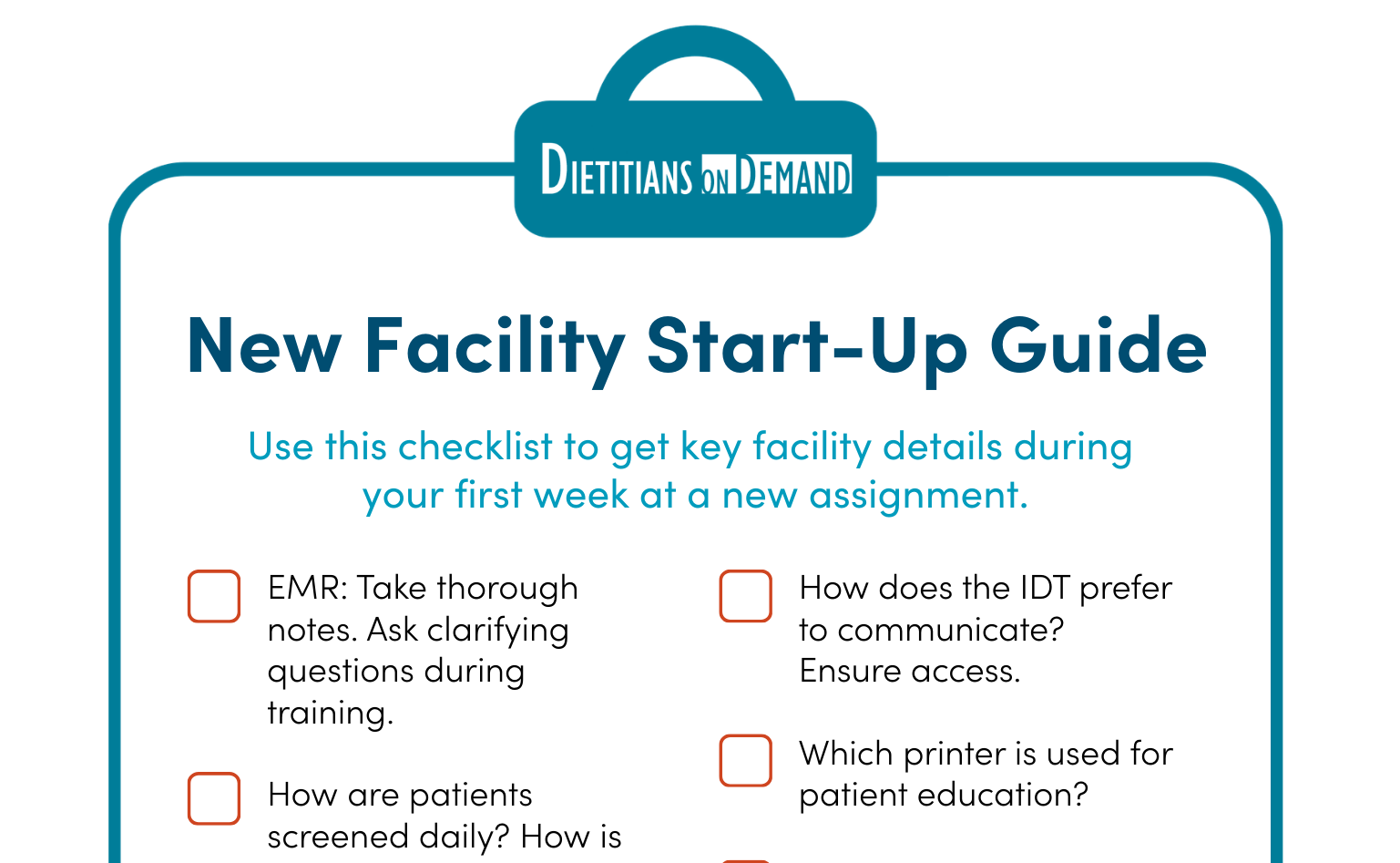 DIETITIANS ON DEMAND

New Facility Start-Up Guide

Use this checklist to get key facility details during your first week at a new assignment.

EMR: Take thorough notes. Ask clarifying questions during training.

How are patients screened daily? How is

How does the IDT prefer to communicate? Ensure access.

Which printer is used for patient education?