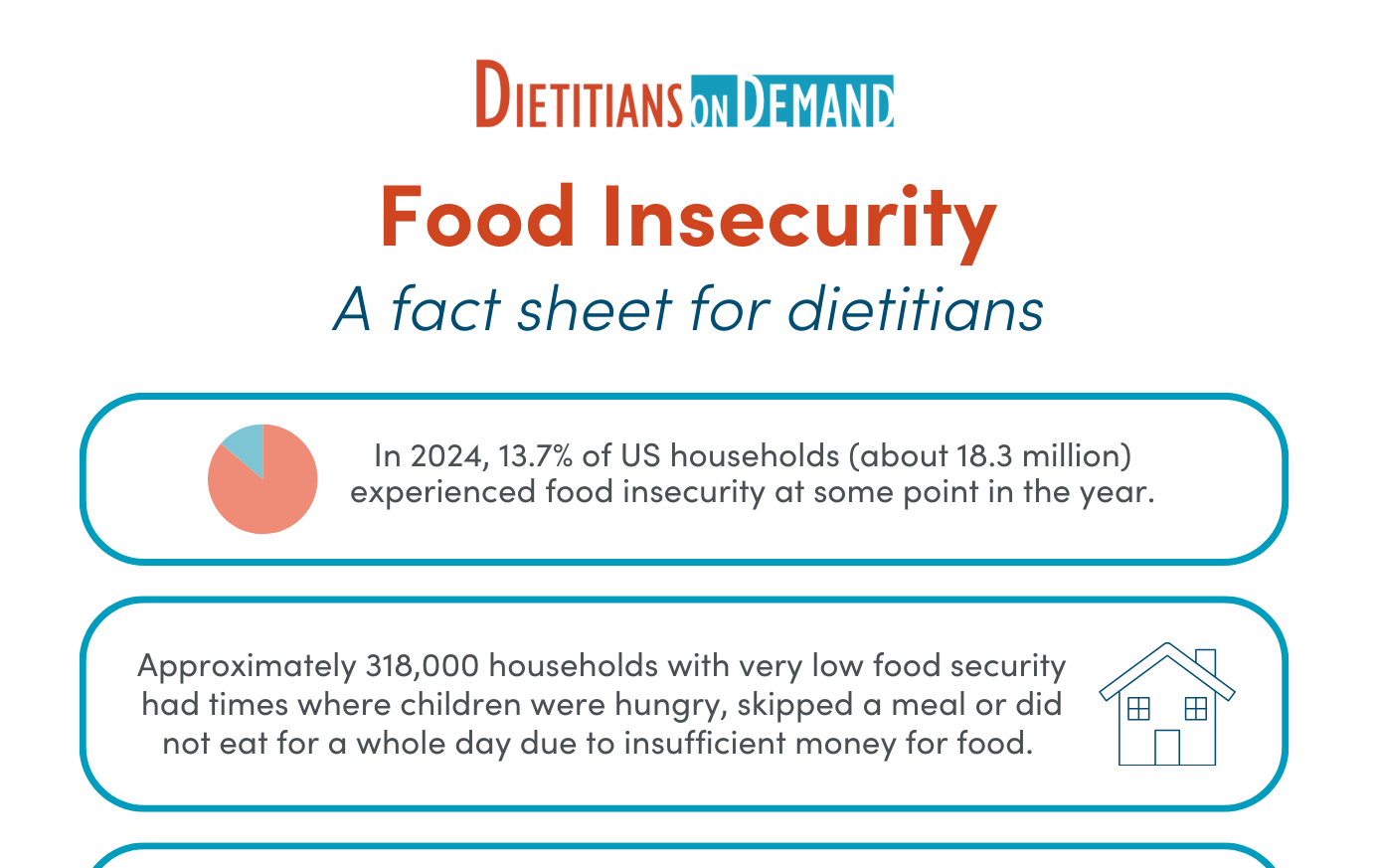 DIETITIANS ON DEMAND

Food Insecurity

A fact sheet for dietitians

In 2024, 13.7% of US households (about 18.3 million) experienced food insecurity at some point in the year.

Approximately 318,000 households with very low food security had times where children were hungry, skipped a meal or did not eat for a whole day due to insufficient money for food.