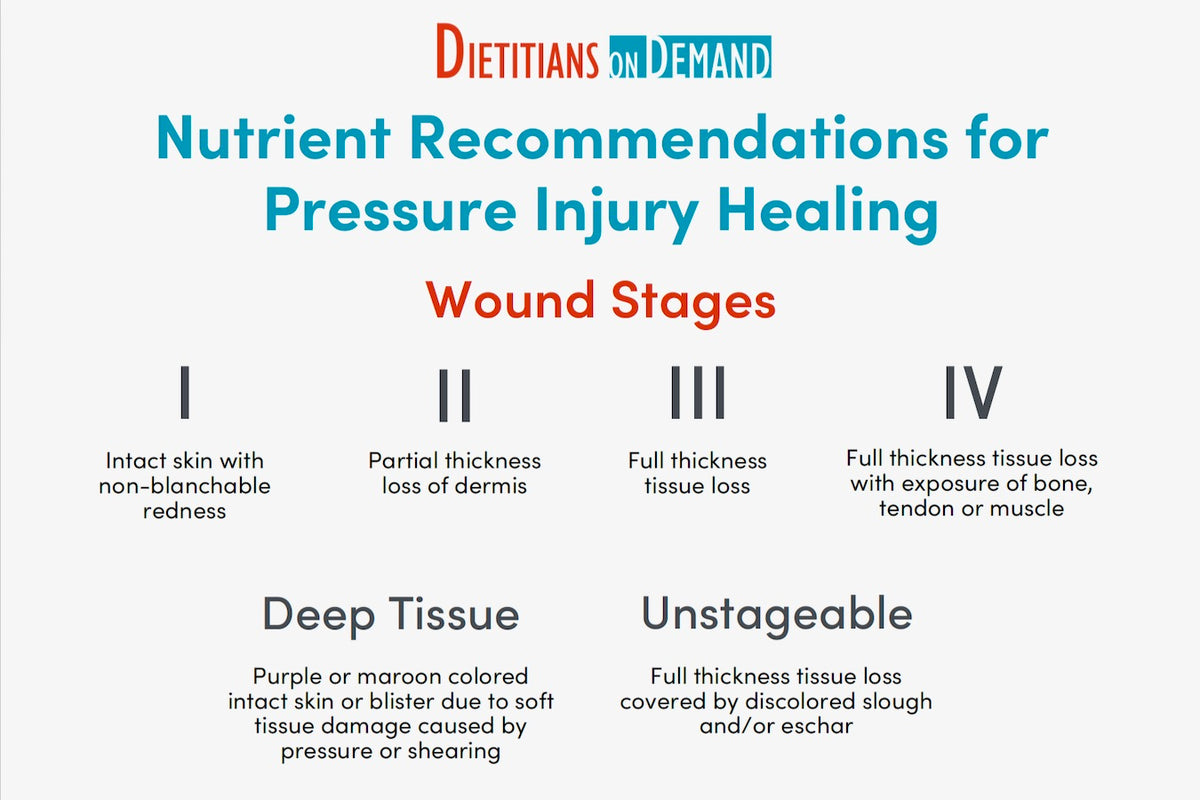 DIETITIANS ON DEMAND

Nutrient Recommendations for Pressure Injury Healing

Wound Stages

I

Intact skin with non-blanchable redness

II

Partial thickness loss of dermis

III

Full thickness tissue loss

IV

Full thickness tissue loss with exposure of bone, tendon or muscle

Deep Tissue

Purple or maroon colored intact skin or blister due to soft tissue damage caused by pressure or shearing

Unstageable

Full thickness tissue loss covered by discolored slough and/or eschar